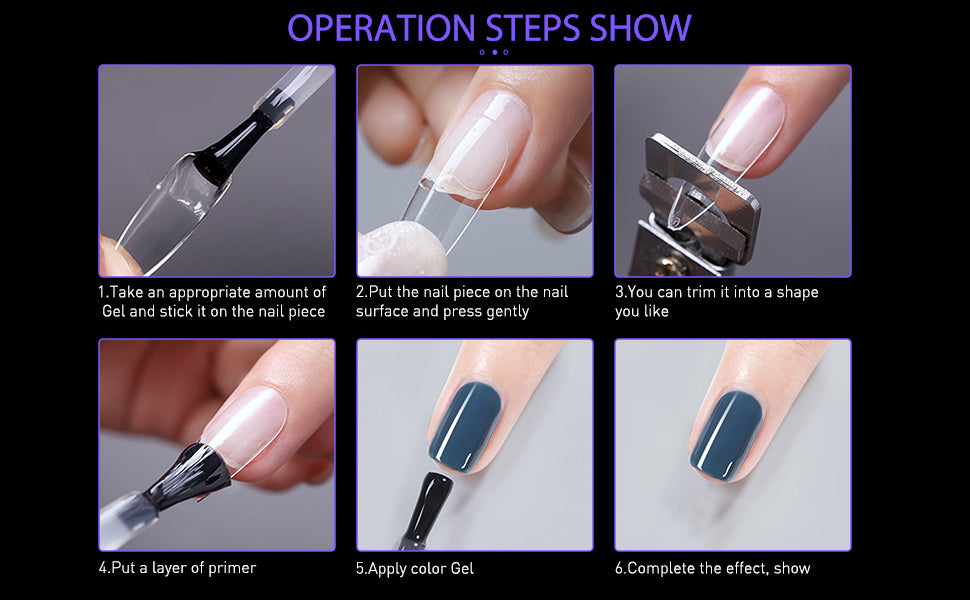 OPERATION STEPS SHOW

1.Take an appropriate amount of Gel and stick it on the nail piece

2.Put the nail piece on the nail surface and press gently

3.You can trim it into a shape you like

4.Put a layer of primer

5.Apply color Gel

6.Complete the effect, show